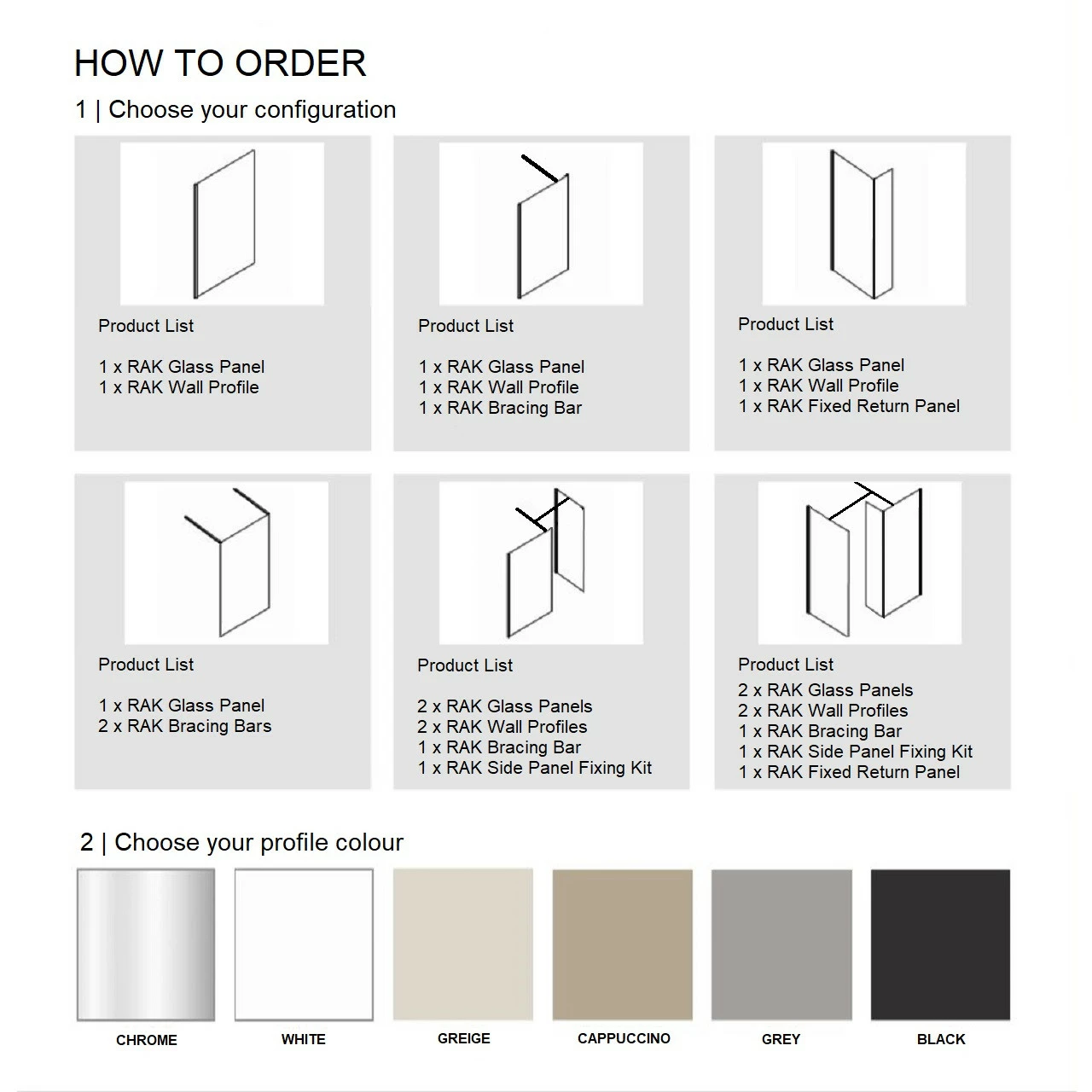 HOW TO ORDER

1 | Choose your configuration

Product List

1 x RAK Glass Panel
1 x RAK Wall Profile

Product List

1 x RAK Glass Panel
1 x RAK Wall Profile
1 x RAK Bracing Bar

Product List

1 x RAK Glass Panel
1 x RAK Wall Profile
1 x RAK Fixed Return Panel

Product List

1 x RAK Glass Panel
2 x RAK Bracing Bars

Product List

2 x RAK Glass Panels
2 x RAK Wall Profiles
1 x RAK Bracing Bar
1 x RAK Side Panel Fixing Kit

Product List
2 x RAK Glass Panels
2 x RAK Wall Profiles
1 x RAK Bracing Bar
1 x RAK Side Panel Fixing Kit
1 x RAK Fixed Return Panel

2 | Choose your profile colour

CHROME

WHITE

GREIGE

CAPPUCCINO

GREY

BLACK