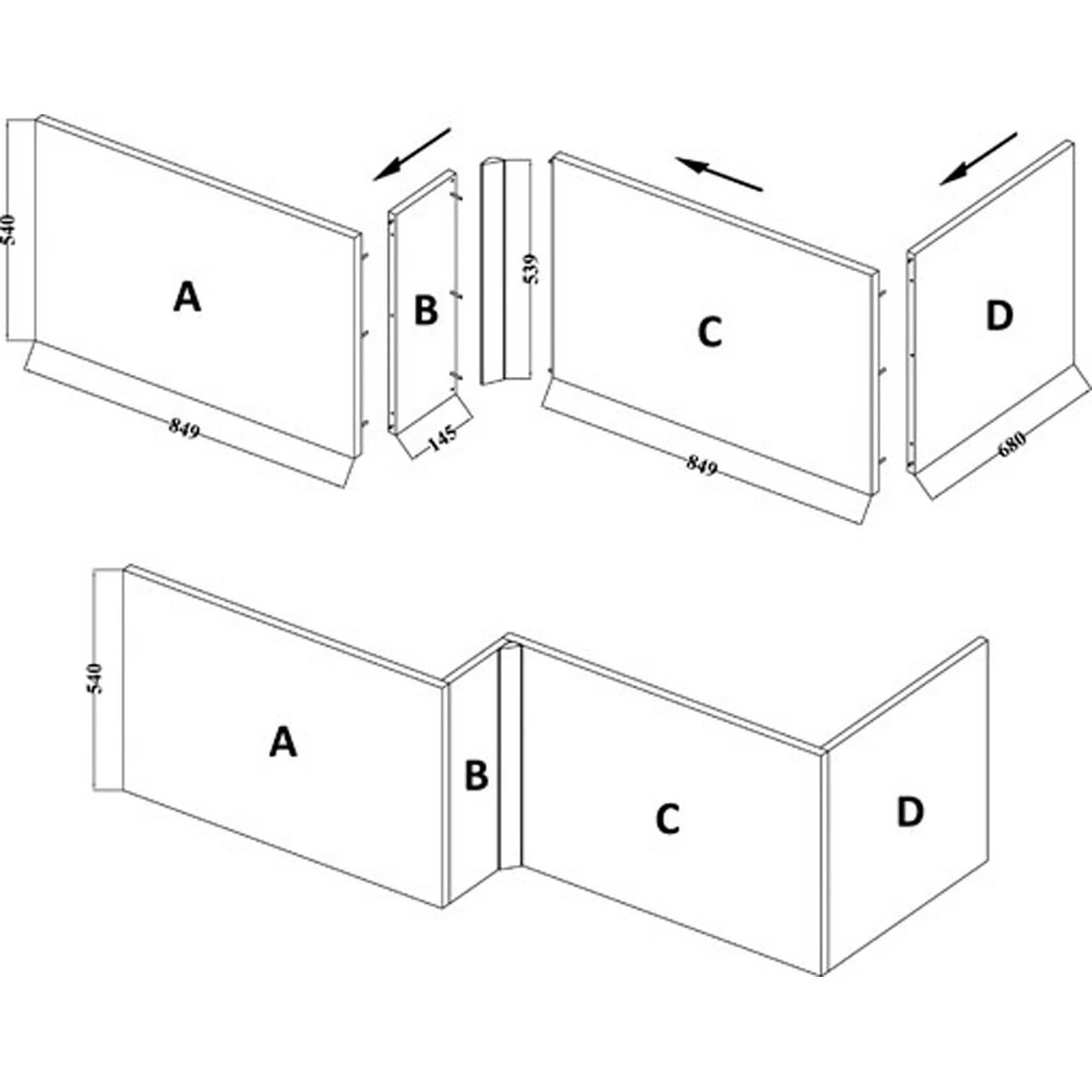 540
A
849
B
145
539
C
849
D
680

540
A
B
C
D