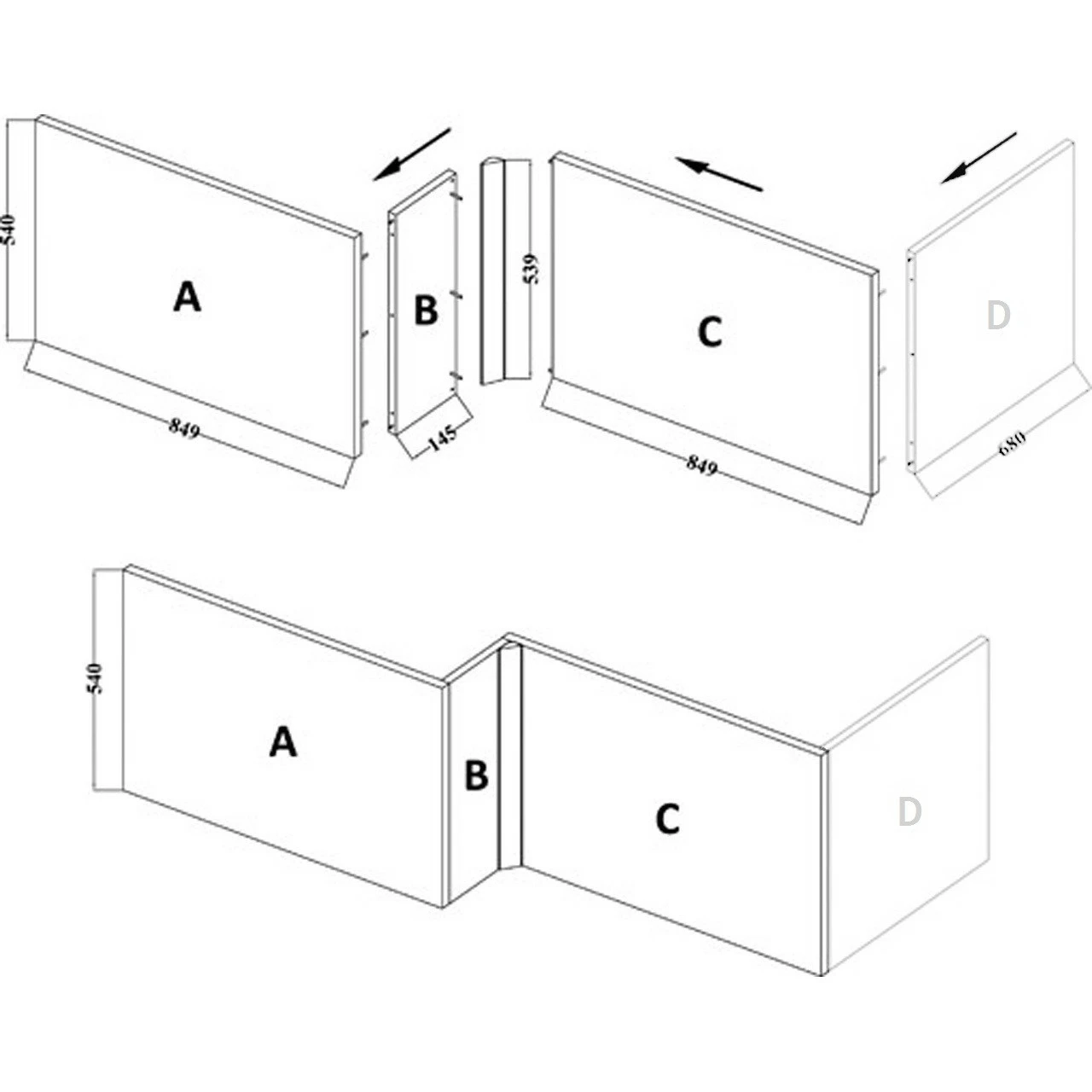 540
A
849
B
145
539
C
849
D
680

540
A
B
C
D